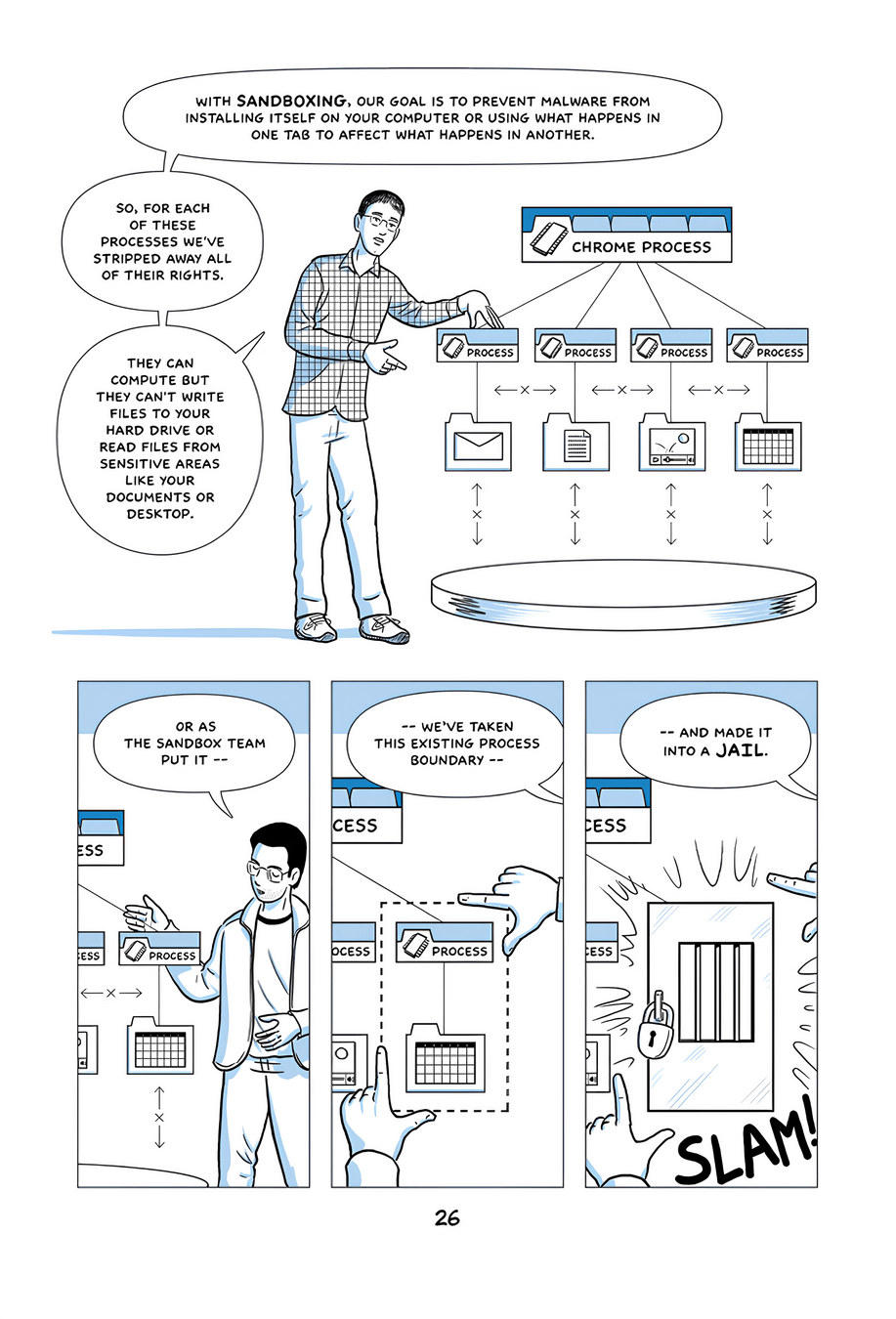 WITH SANDBOXING, OUR GOAL IS TO PREVENT MALWARE FROM INSTALLING ITSELF ON YOUR COMPUTER OR USING WHAT HAPPENS IN ONE TAB TO AFFECT WHAT HAPPENS IN ANOTHER.

SO, FOR EACH OF THESE PROCESSES WE'VE STRIPPED AWAY ALL OF THEIR RIGHTS.

THEY CAN COMPUTE BUT THEY CAN'T WRITE FILES TO YOUR HARD DRIVE OR READ FILES FROM SENSITIVE AREAS LIKE YOUR DOCUMENTS OR DESKTOP.

CHROME PROCESS

PROCESS

PROCESS

PROCESS

PROCESS

OR AS THE SANDBOX TEAM PUT IT --

ESS

CESS

PROCESS

-- WE'VE TAKEN THIS EXISTING PROCESS BOUNDARY --

CESS

OCESS

PROCESS

-- AND MADE IT INTO A JAIL.

CESS

CESS

SLAM!

26